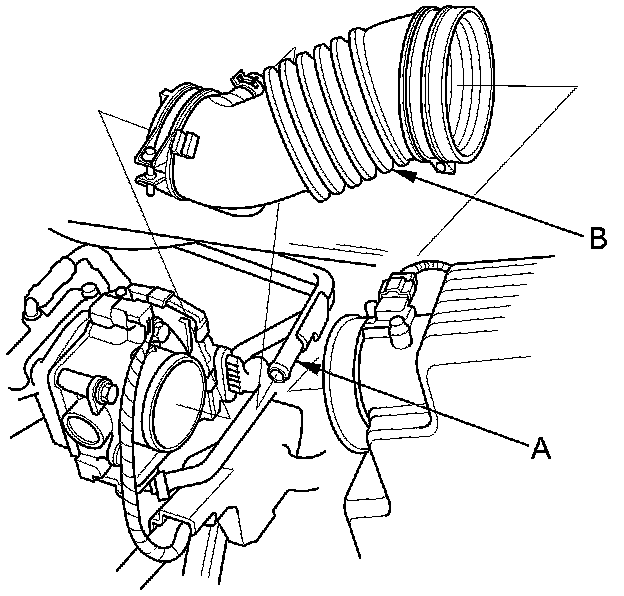 B

A