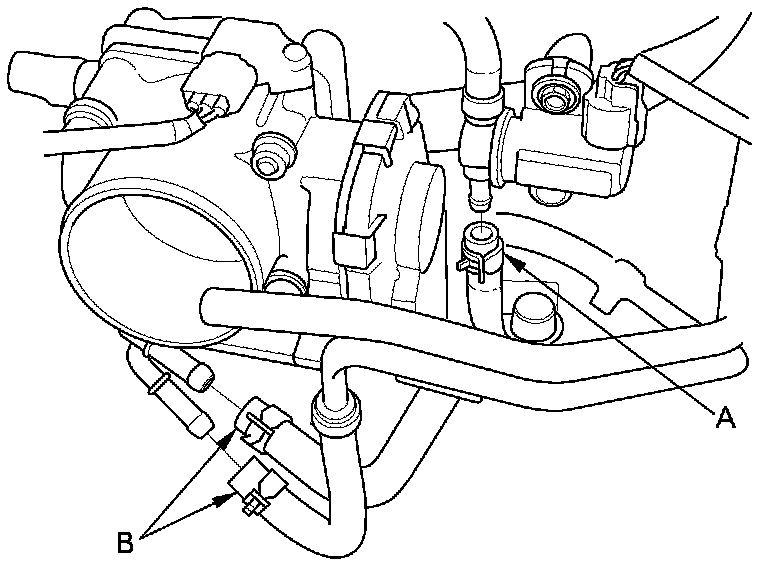 A

B