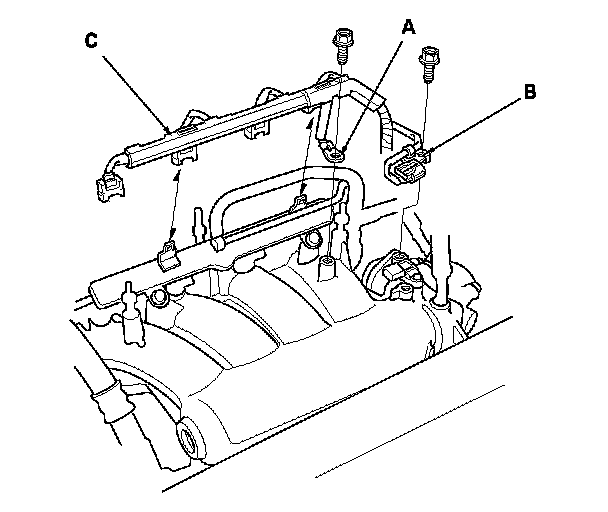 C

A

B