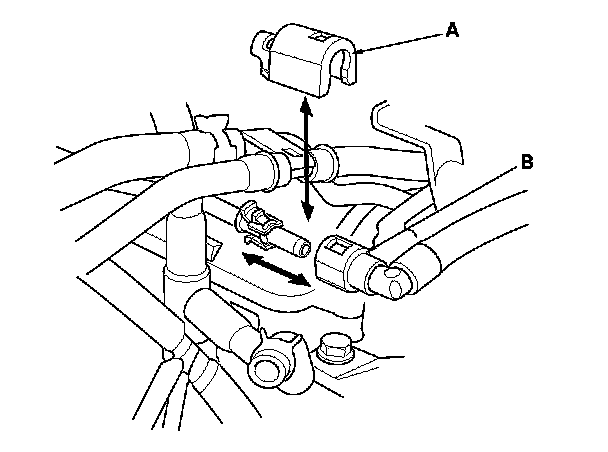 A

B