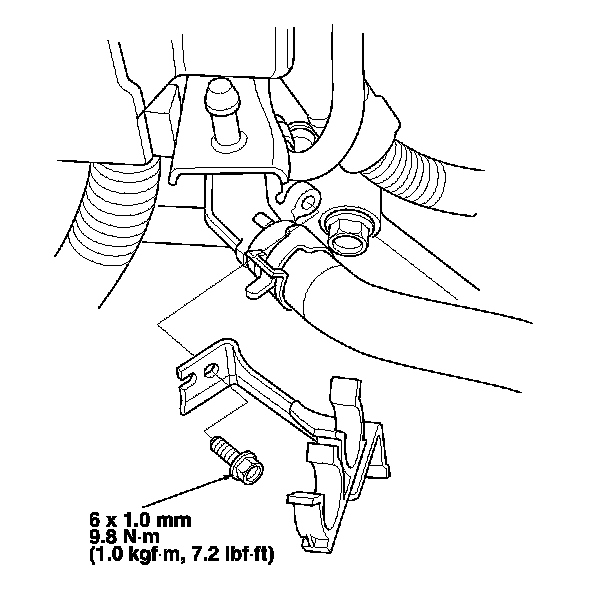 6 x 1.0 mm
9.8 N·m
(1.0 kgf·m, 7.2 lbf·ft)