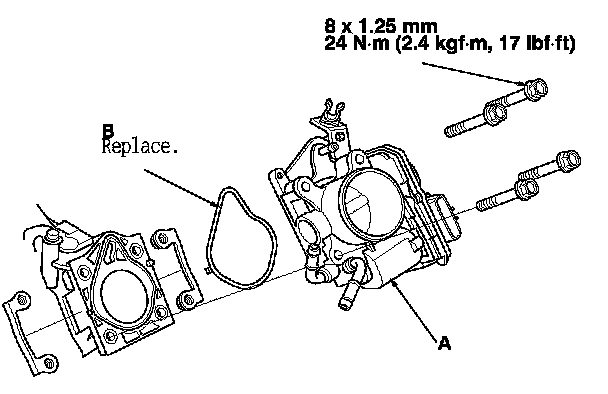 8 x 1.25 mm
24 N·m (2.4 kgf·m, 17 lbf·ft)

B
Replace.

A