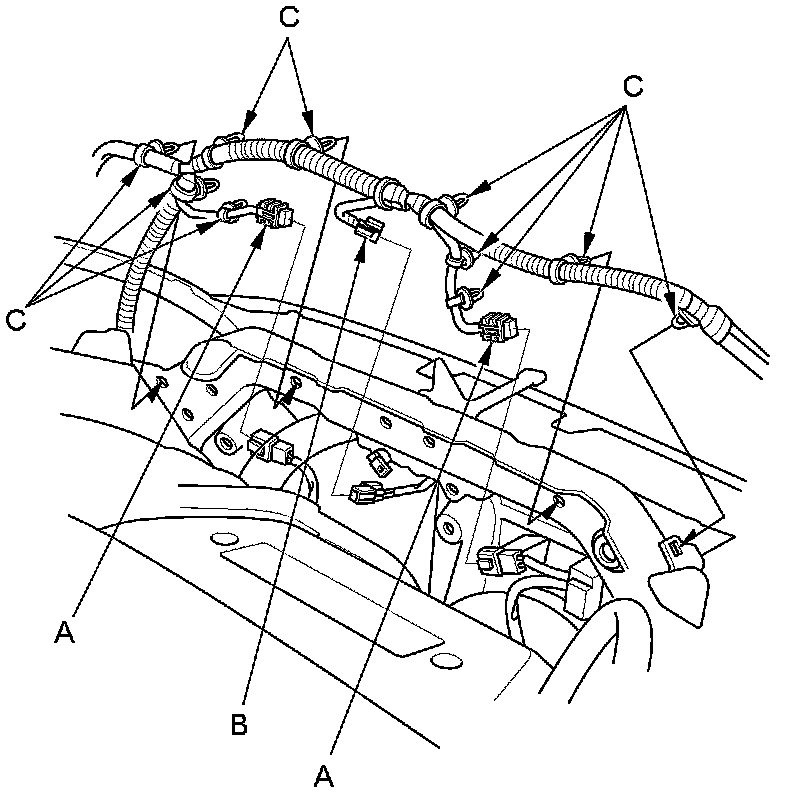 C
C
C
A
B
A