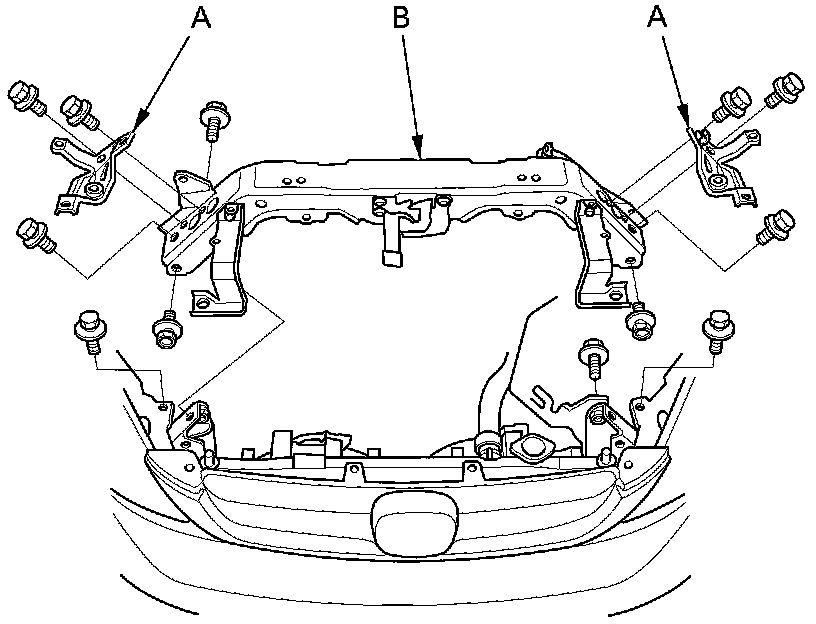 A
B
A