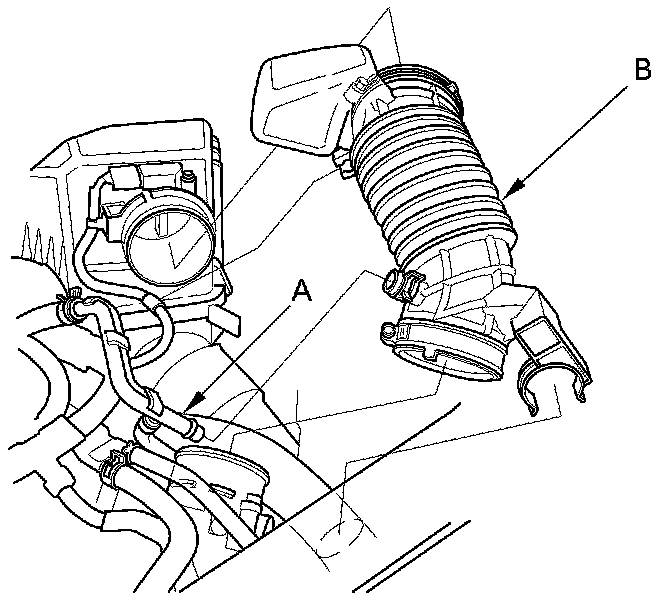 B

A