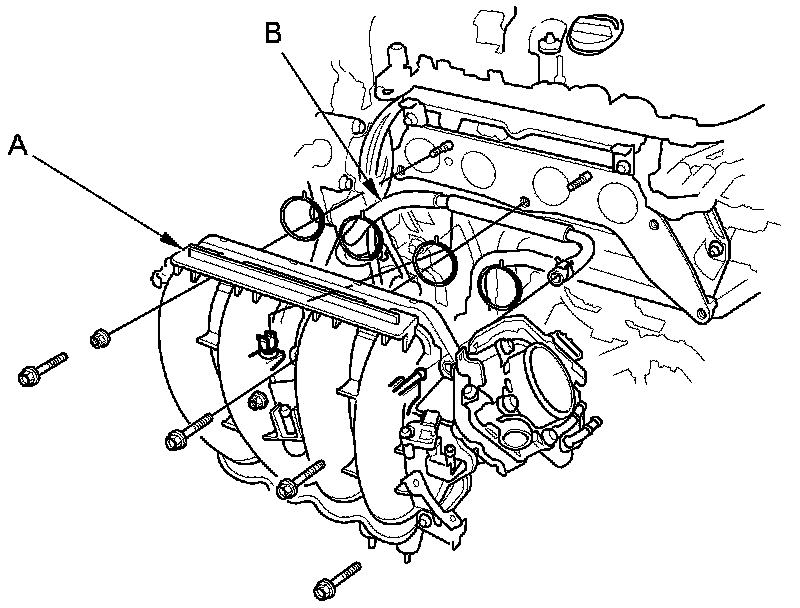 B
A