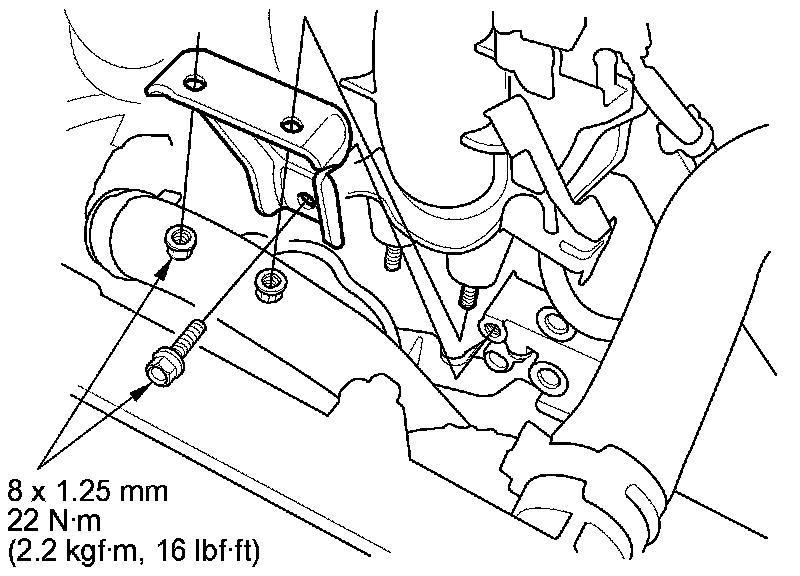 8 x 1.25 mm
22 N·m
(2.2 kgf·m, 16 lbf·ft)