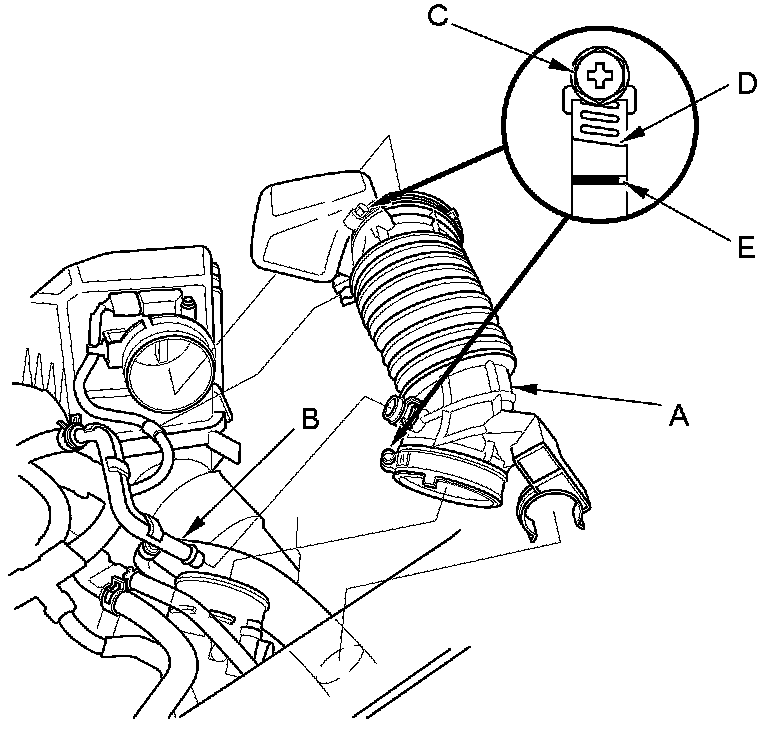 C
D
E
A
B