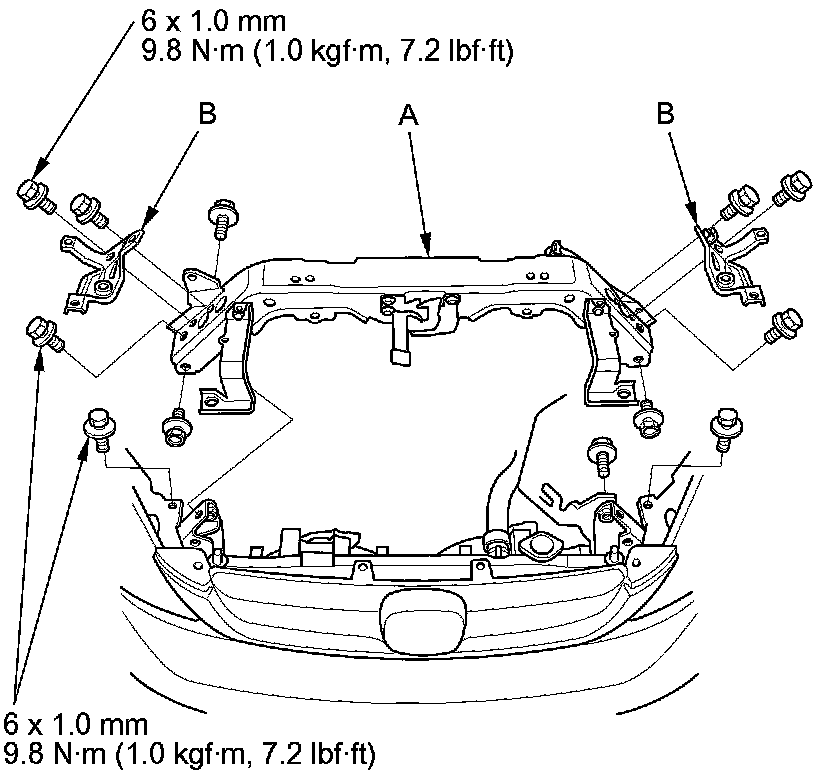 6 x 1.0 mm
9.8 N·m (1.0 kgf·m, 7.2 lbf·ft)

B

A

B

6 x 1.0 mm
9.8 N·m (1.0 kgf·m, 7.2 lbf·ft)