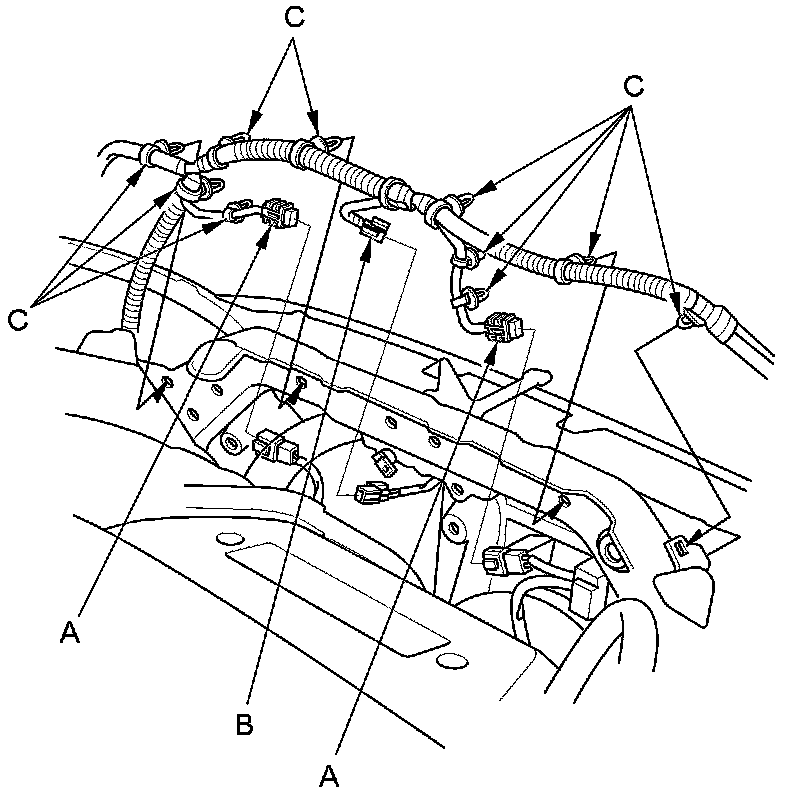 C
C
C
A
B
A