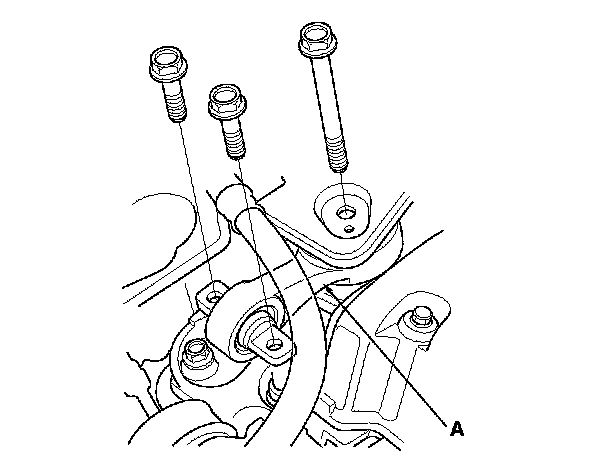 A