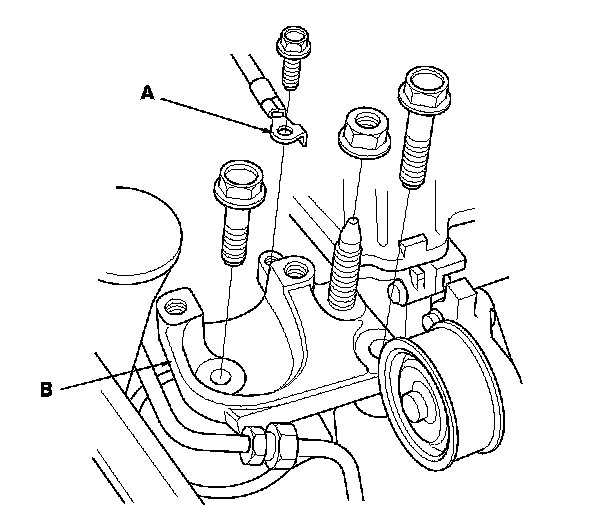 A

B