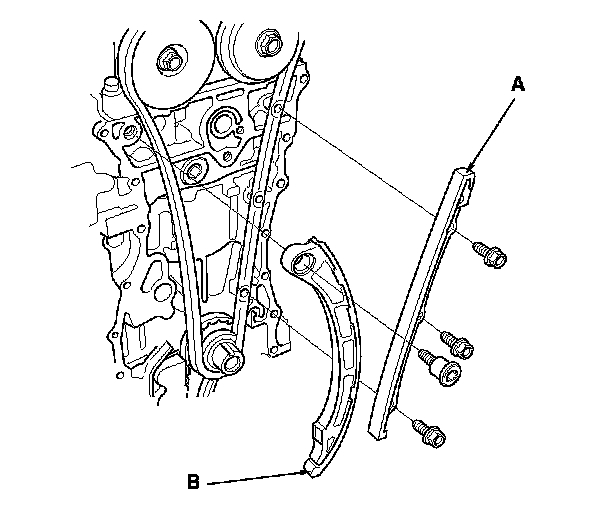 A

B