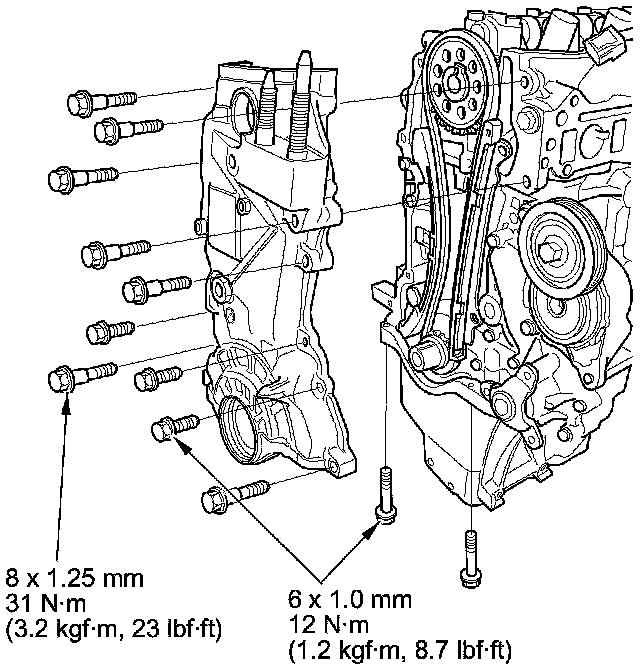 8 x 1.25 mm
31 N·m
(3.2 kgf·m, 23 lbf·ft)

6 x 1.0 mm
12 N·m
(1.2 kgf·m, 8.7 lbf·ft)