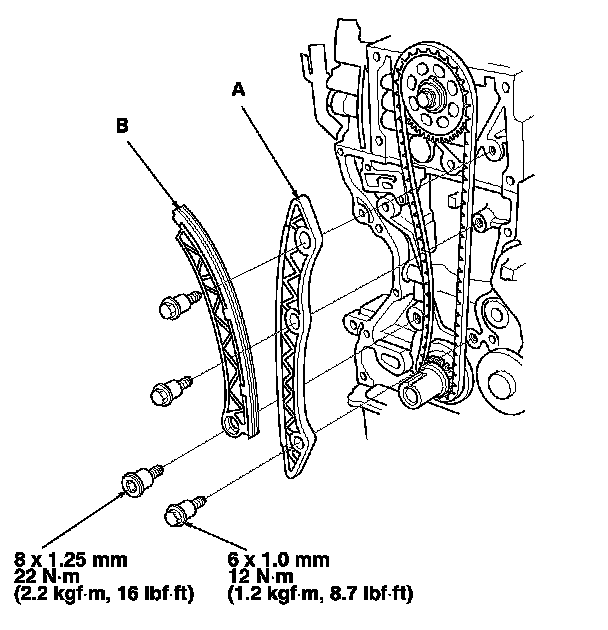 A

B

8 x 1.25 mm
22 N·m
(2.2 kgf·m, 16 lbf·ft)

6 x 1.0 mm
12 N·m
(1.2 kgf·m, 8.7 lbf·ft)