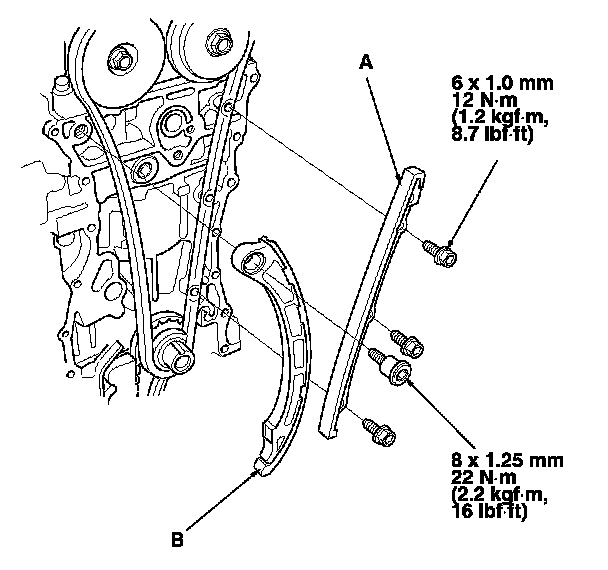 A

6 x 1.0 mm
12 N·m
(1.2 kgf·m,
8.7 lbf·ft)

8 x 1.25 mm
22 N·m
(2.2 kgf·m,
16 lbf·ft)

B