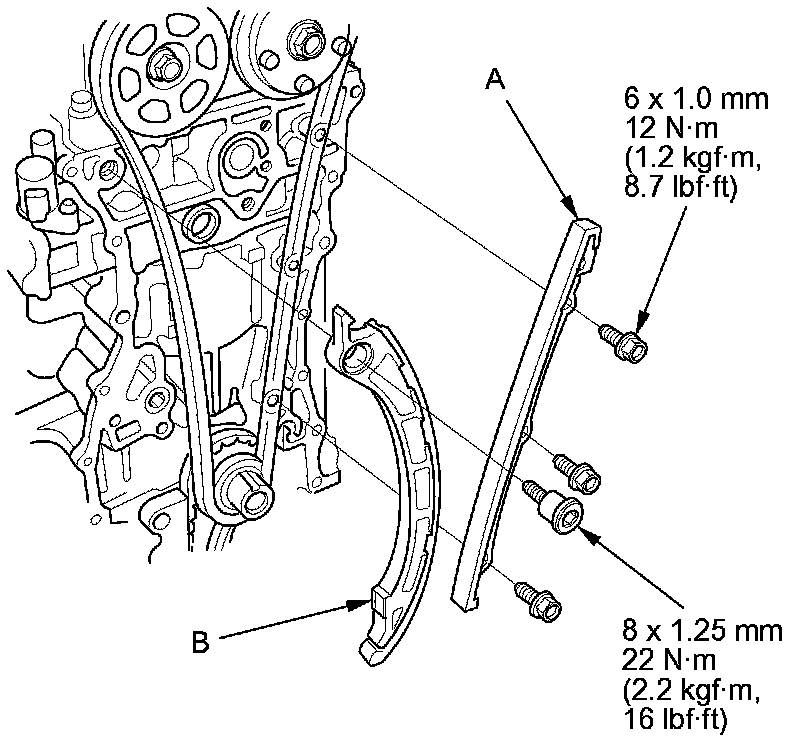 A

6 x 1.0 mm
12 N·m
(1.2 kgf·m,
8.7 lbf·ft)

B

8 x 1.25 mm
22 N·m
(2.2 kgf·m,
16 lbf·ft)