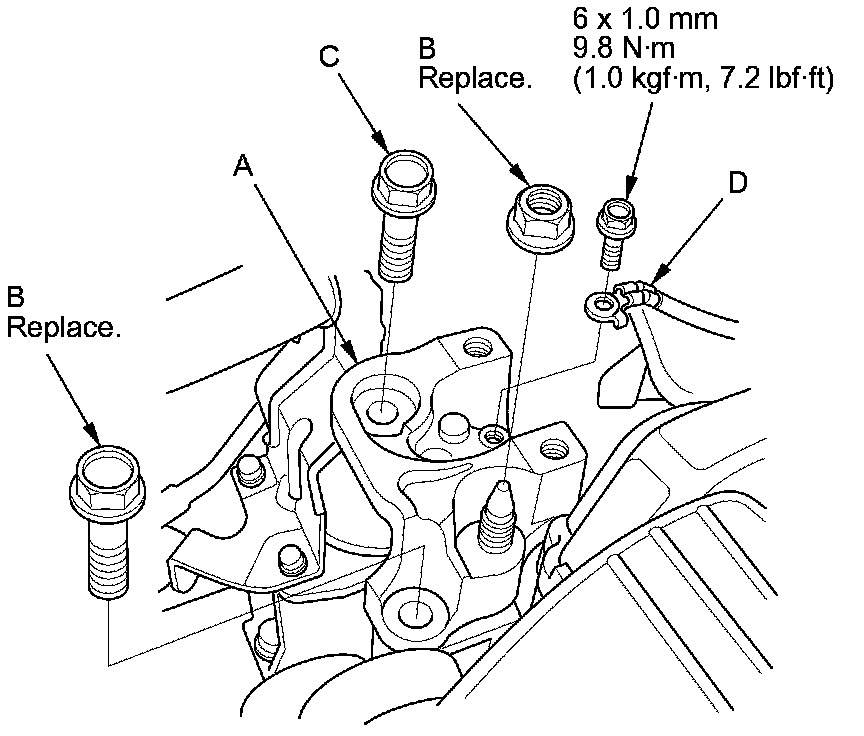 6 x 1.0 mm
9.8 N·m
(1.0 kgf·m, 7.2 lbf·ft)

C

B
Replace.

A

D

B
Replace.