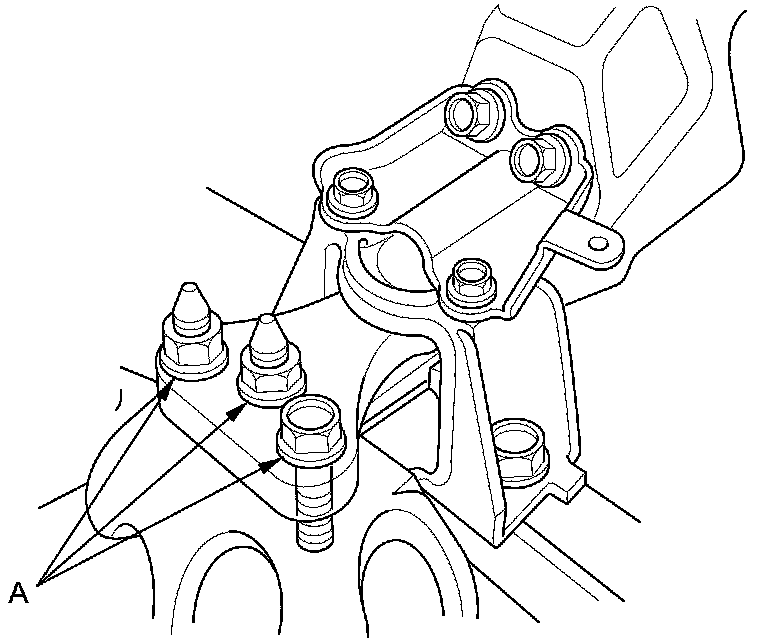 A