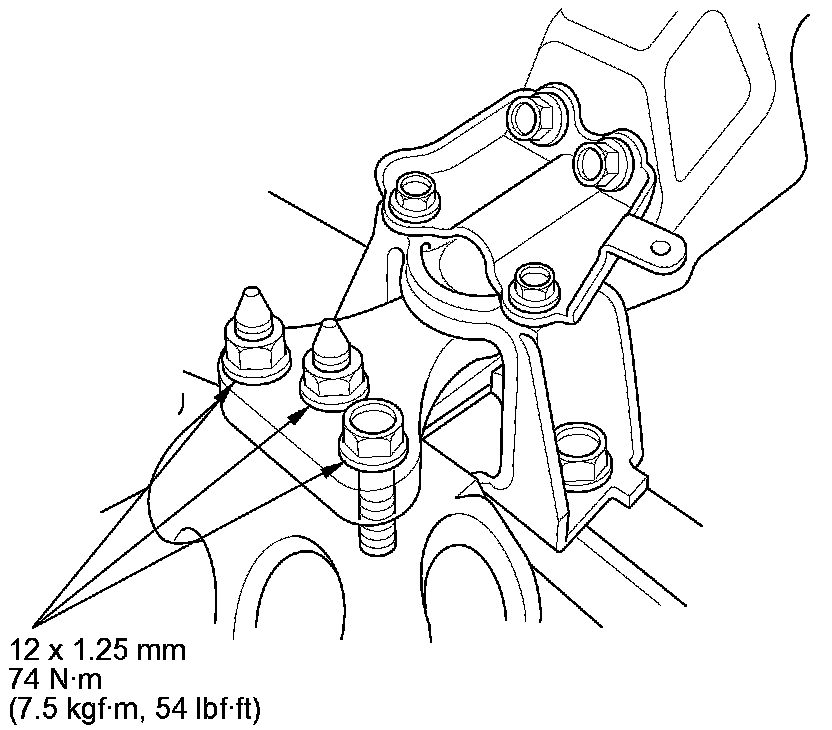 12 x 1.25 mm
74 N·m
(7.5 kgf·m, 54 lbf·ft)