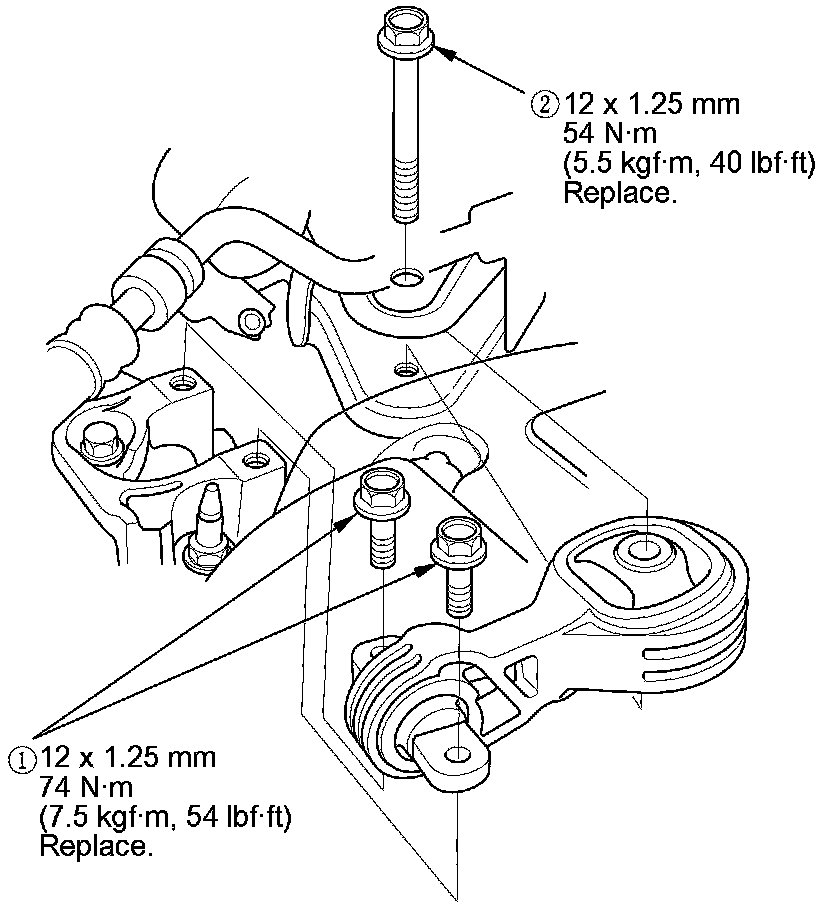 ② 12 x 1.25 mm
54 N·m
(5.5 kgf·m, 40 lbf·ft)
Replace.

① 12 x 1.25 mm
74 N·m
(7.5 kgf·m, 54 lbf·ft)
Replace.