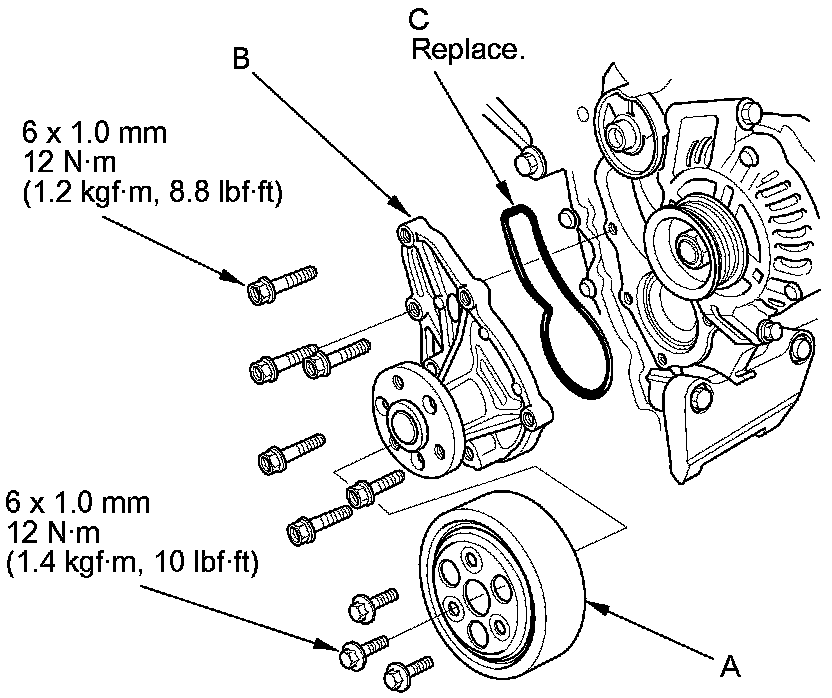 C
Replace.

B

6 x 1.0 mm
12 N·m
(1.2 kgf·m, 8.8 lbf·ft)

6 x 1.0 mm
12 N·m
(1.4 kgf·m, 10 lbf·ft)

A