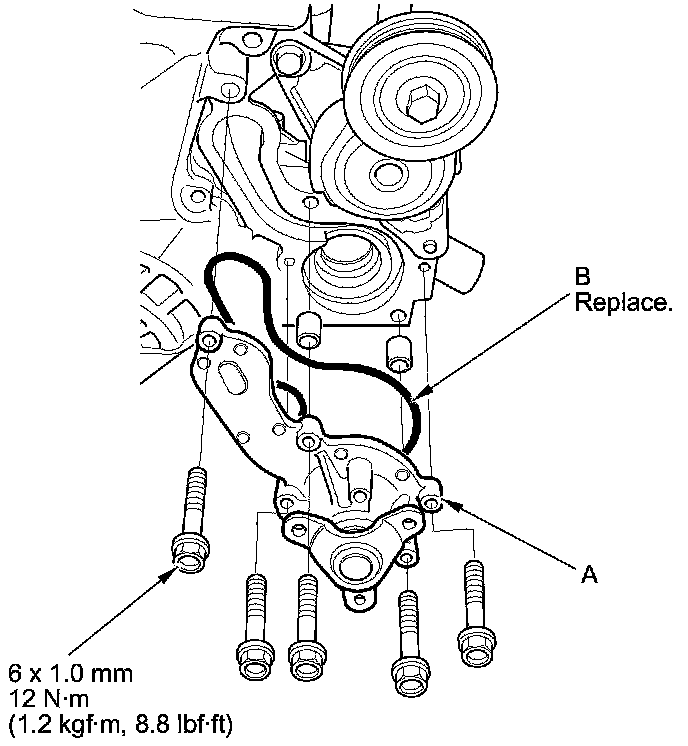 B
Replace.

A

6 x 1.0 mm
12 N·m
(1.2 kgf·m, 8.8 lbf·ft)