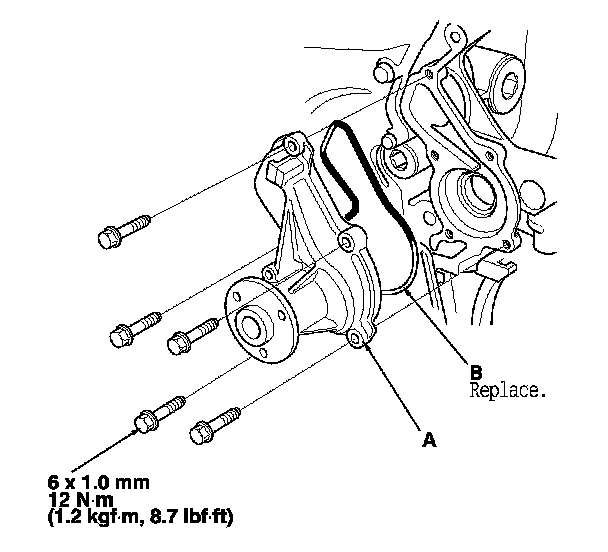 B
Replace.

A

6 x 1.0 mm
12 N·m
(1.2 kgf·m, 8.7 lbf·ft)