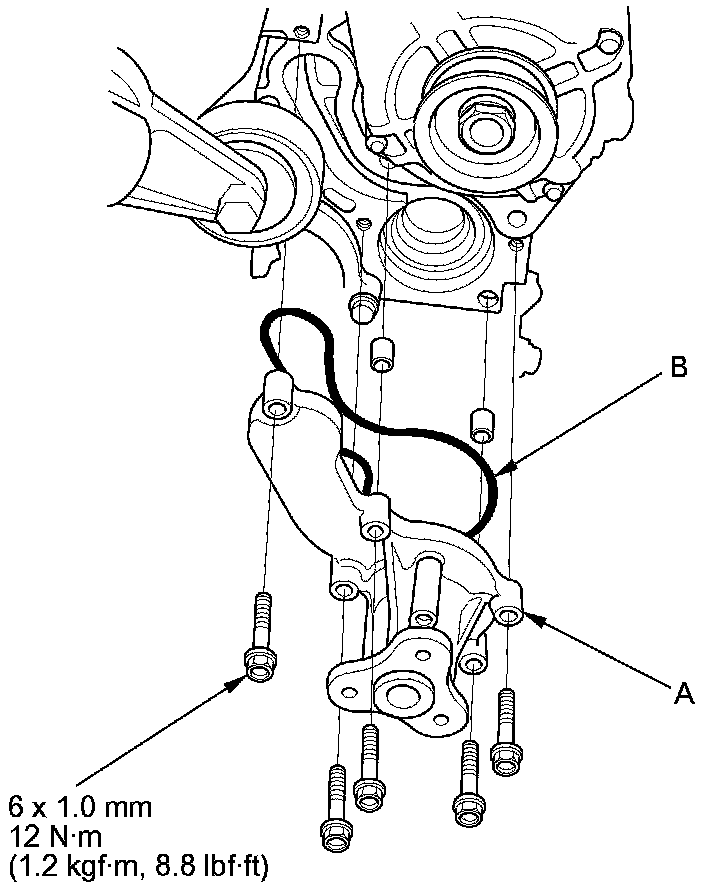 B

A

6 x 1.0 mm
12 N·m
(1.2 kgf·m, 8.8 lbf·ft)