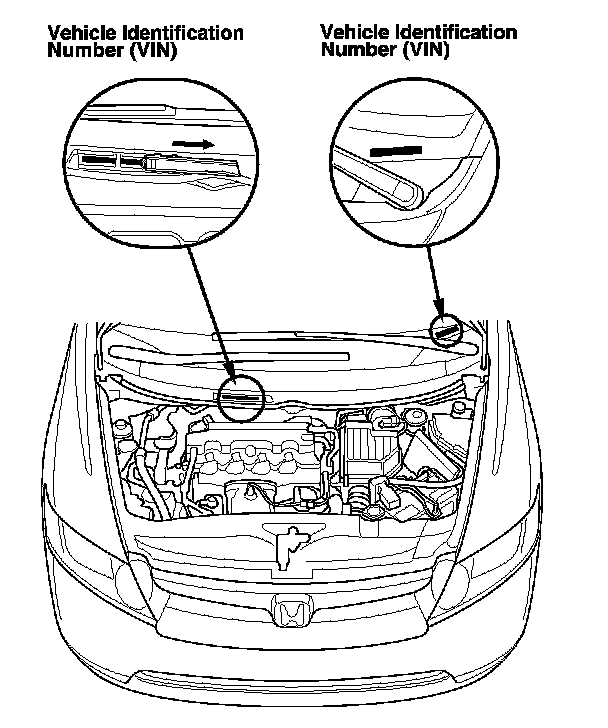 Vehicle Identification Number (VIN)

Vehicle Identification Number (VIN)