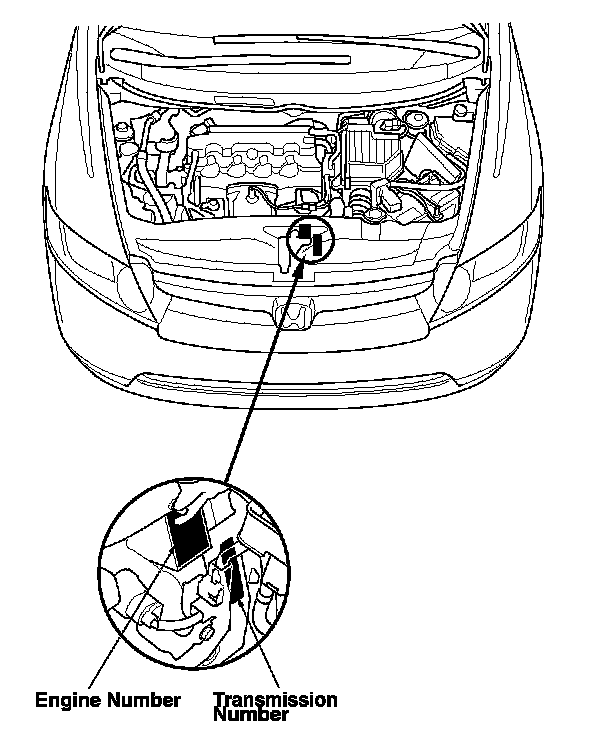 Engine Number

Transmission Number