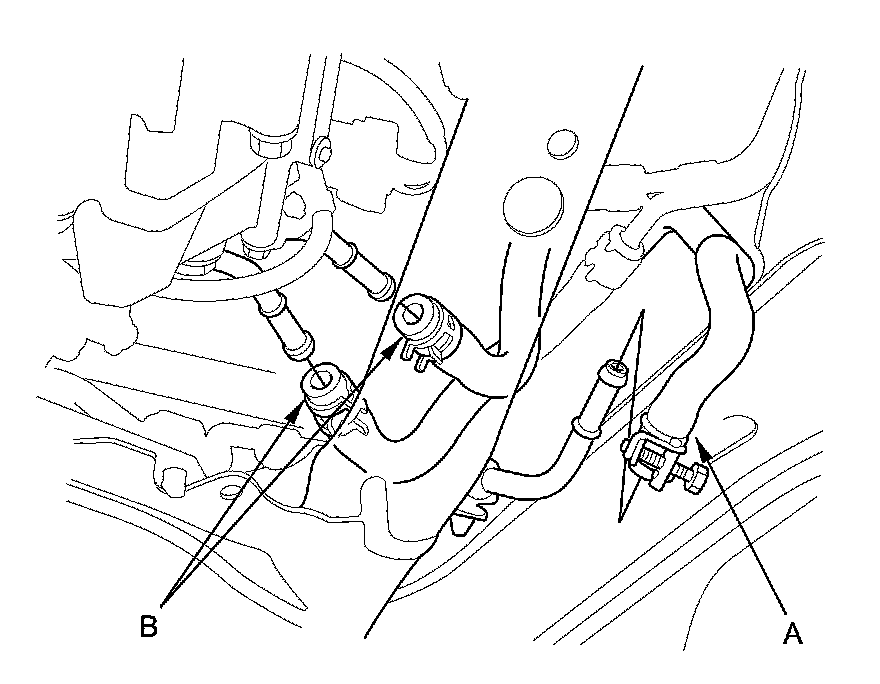 B

A