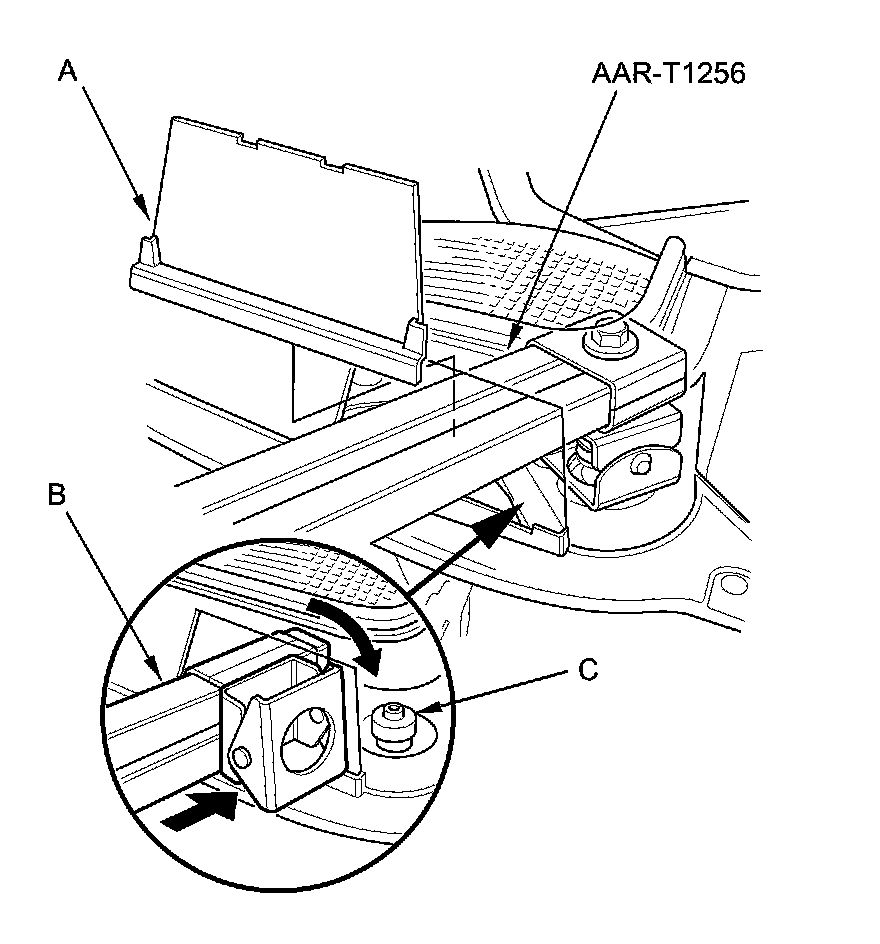 A

AAR-T1256

B

C