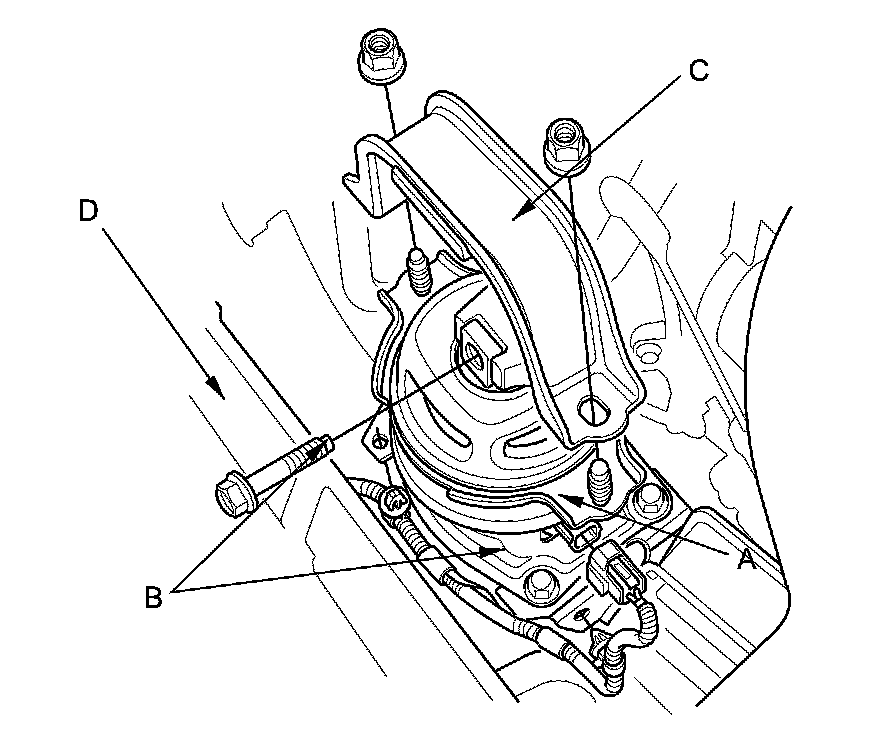 C

D

A

B