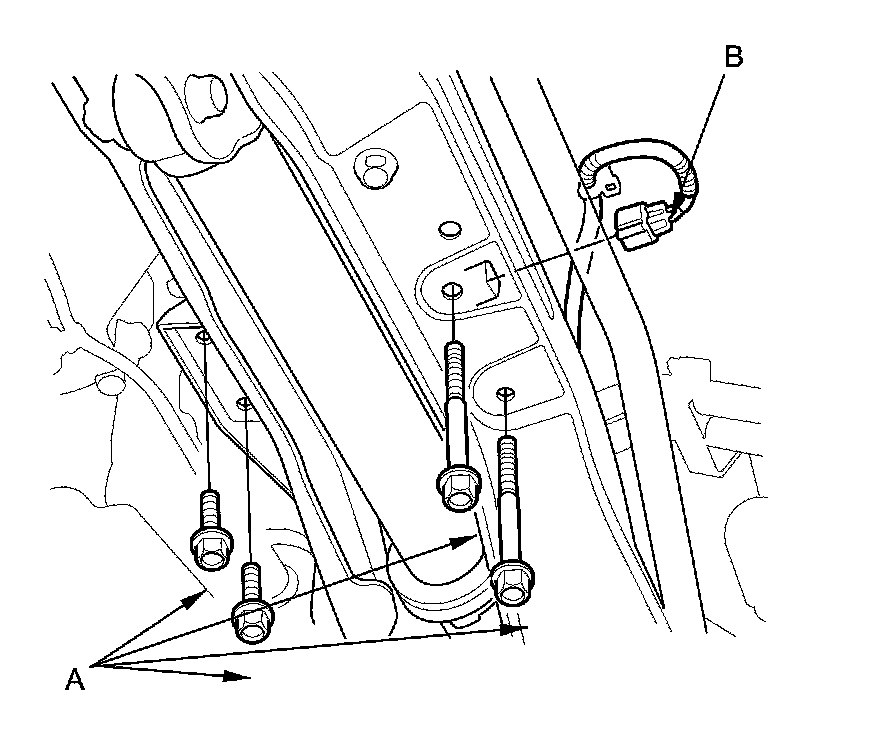 B

A