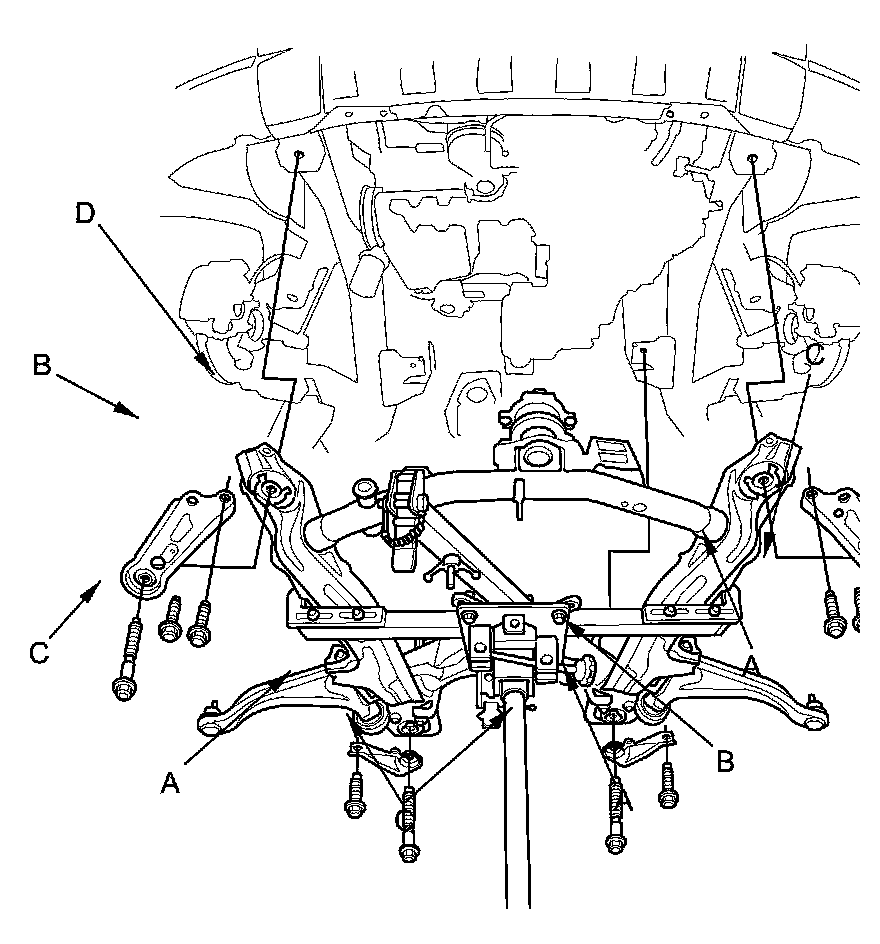 D
B
C
C
A
A
B
A