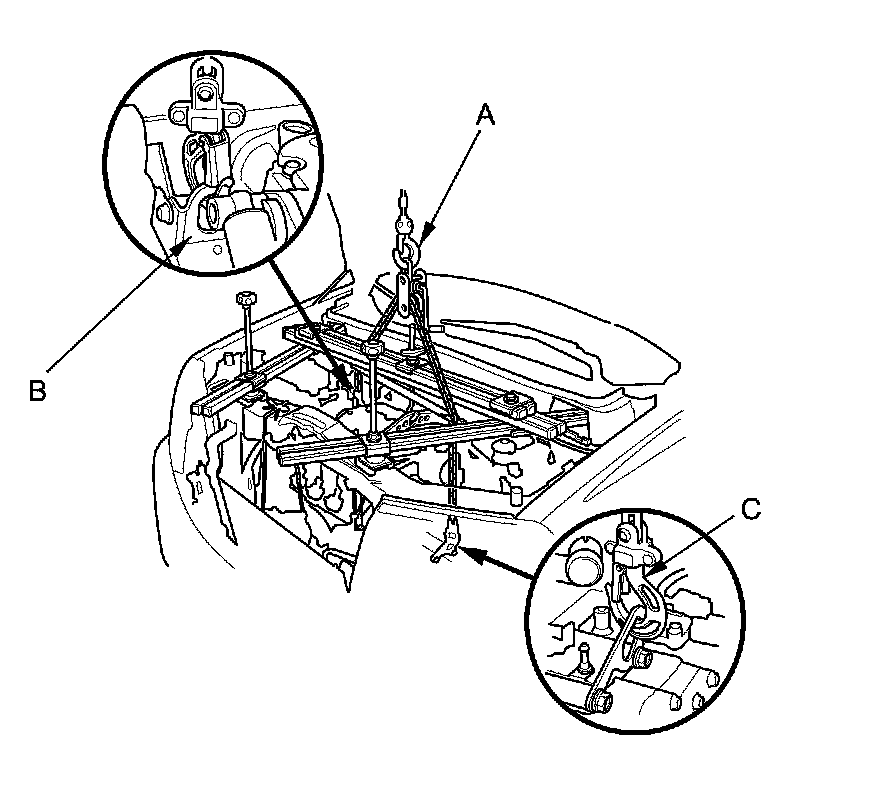 A
B
C