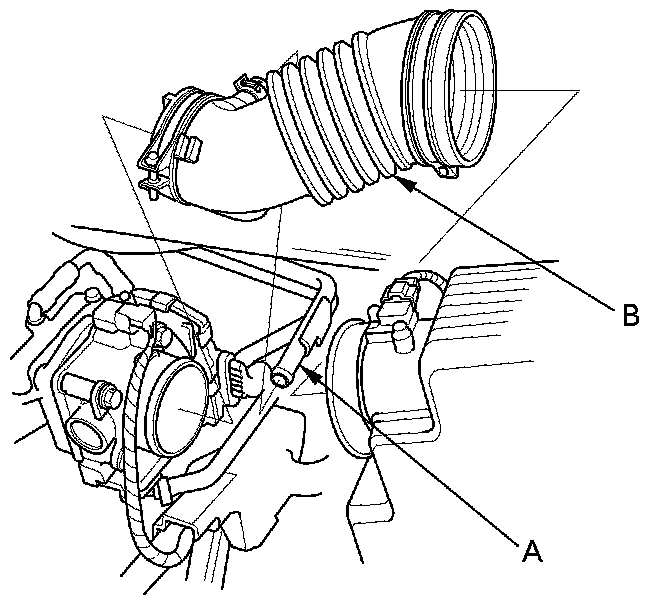 B

A