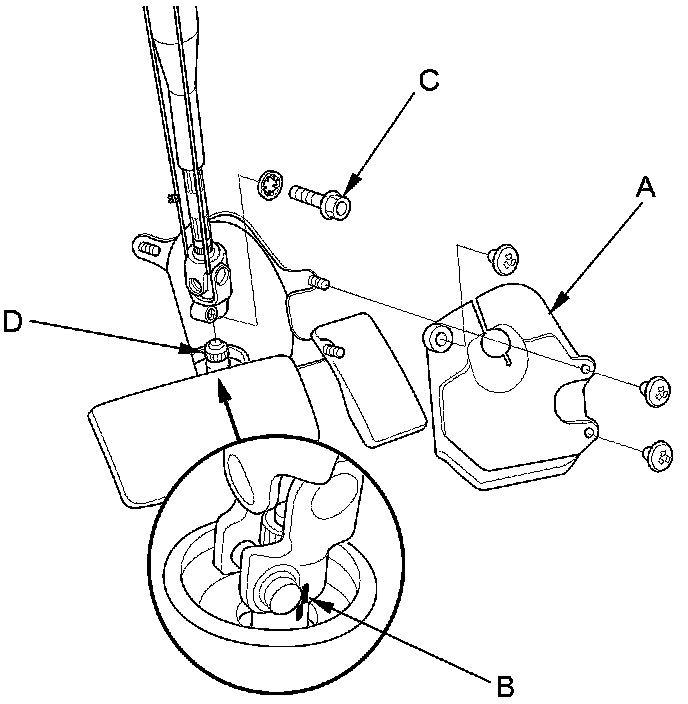 C
A
D
B