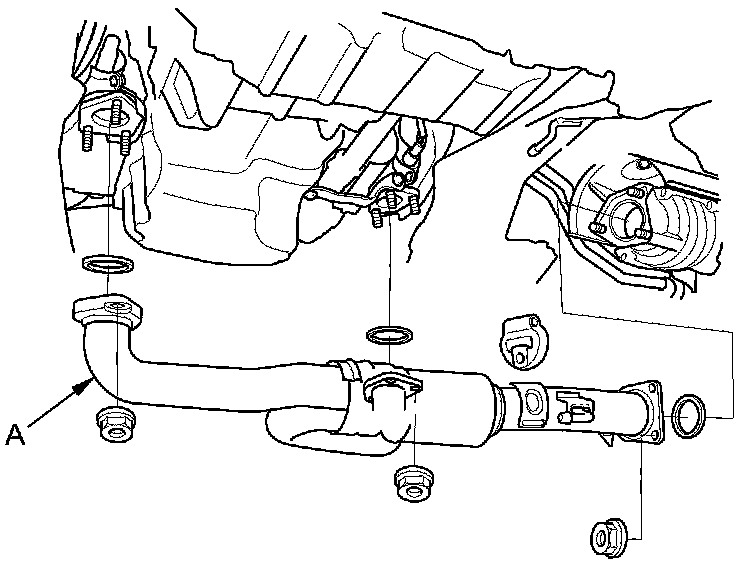 A