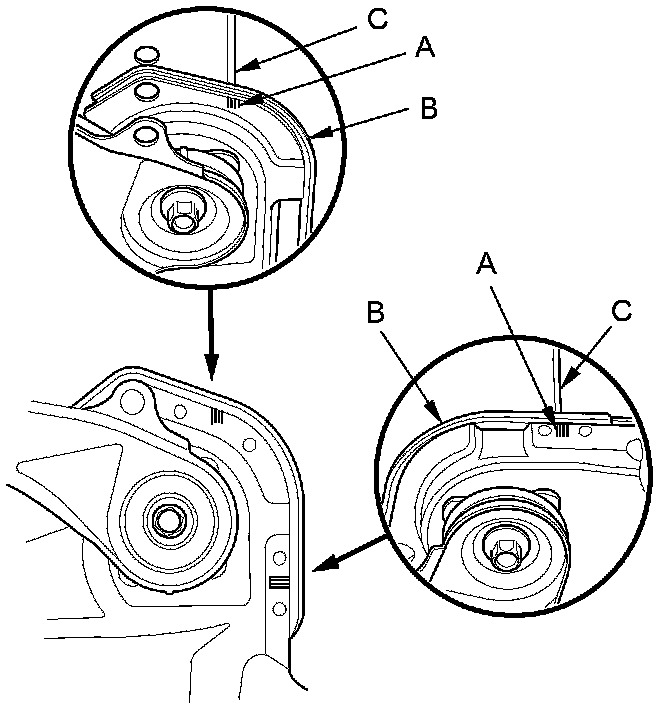 C
A
B
A
B
C