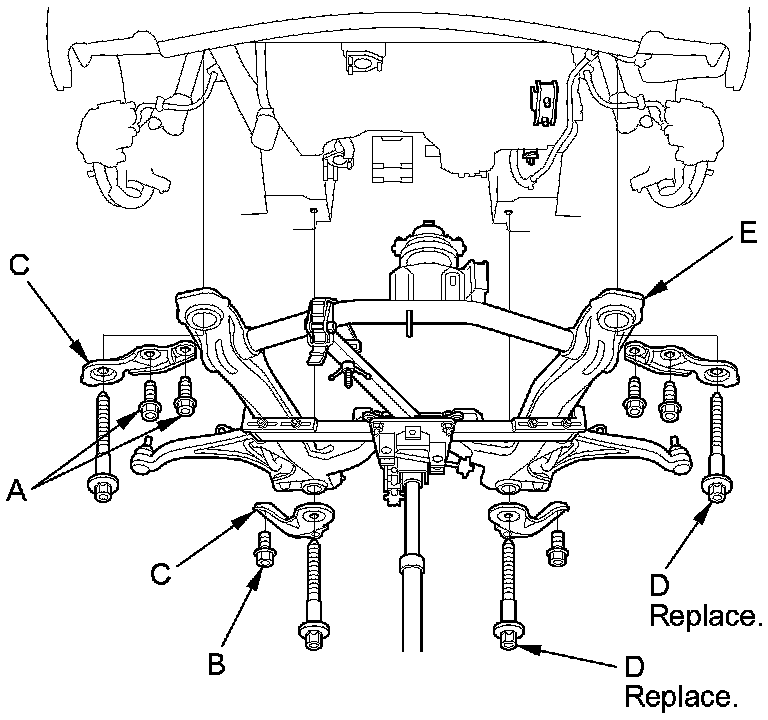 C
E
A
C
B
D
Replace.
D
Replace.