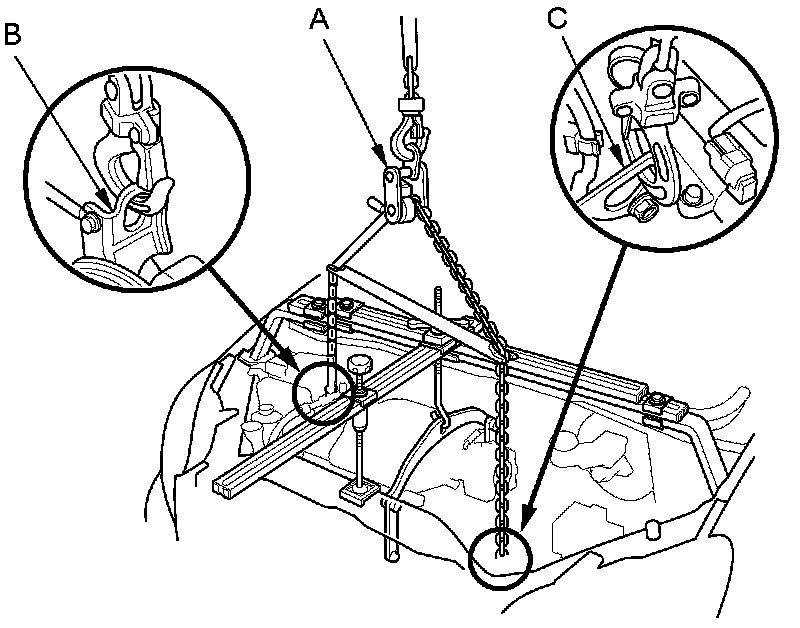 B
A
C