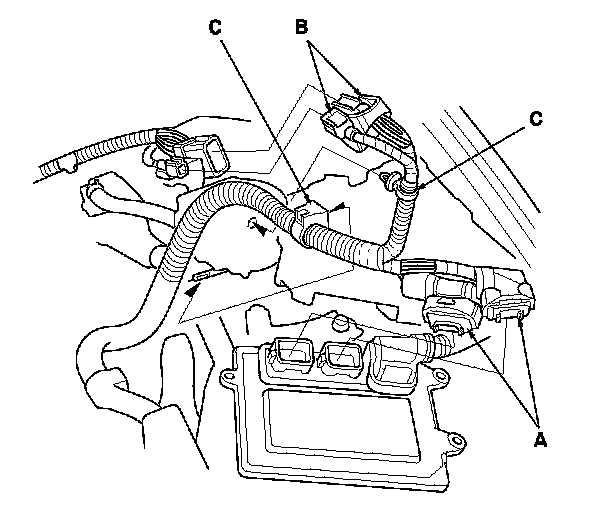 C
B
C
A