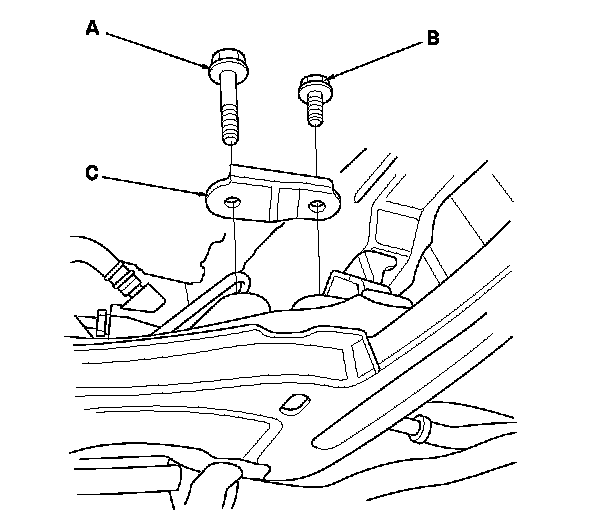 A
B
C