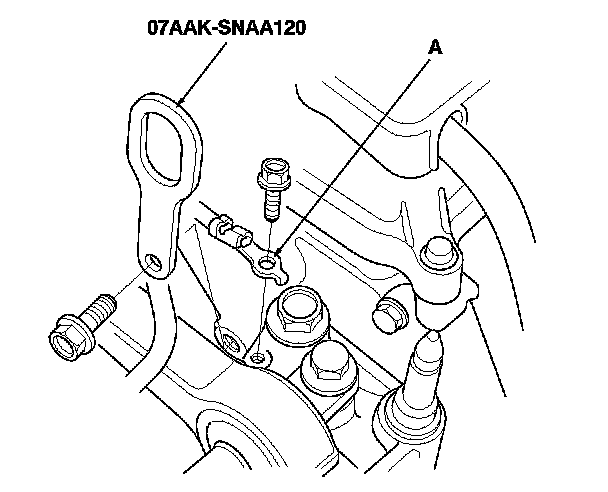 07AAK-SNAA120

A