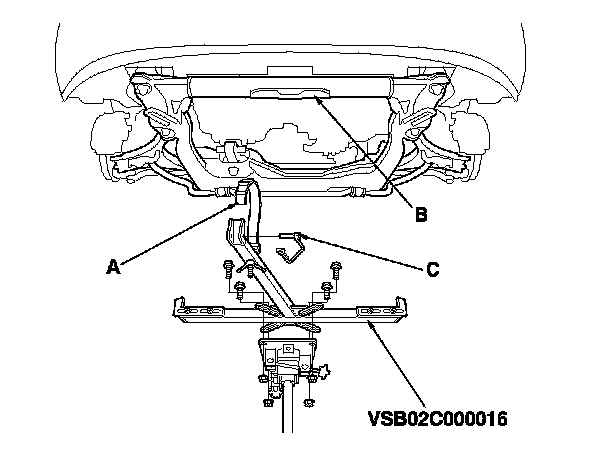 B

A

C

VSB02C000016