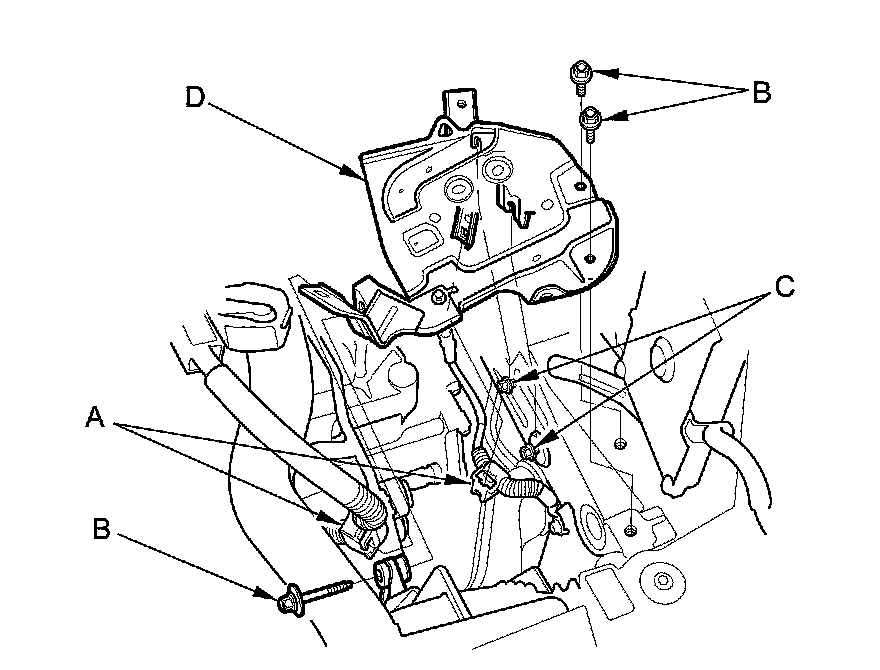 D
B
C
A
B