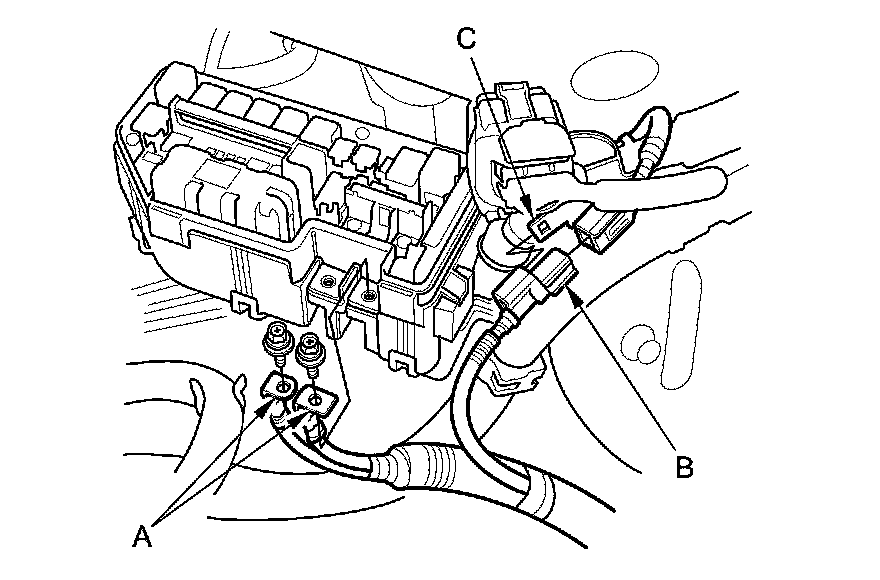 C
B
A