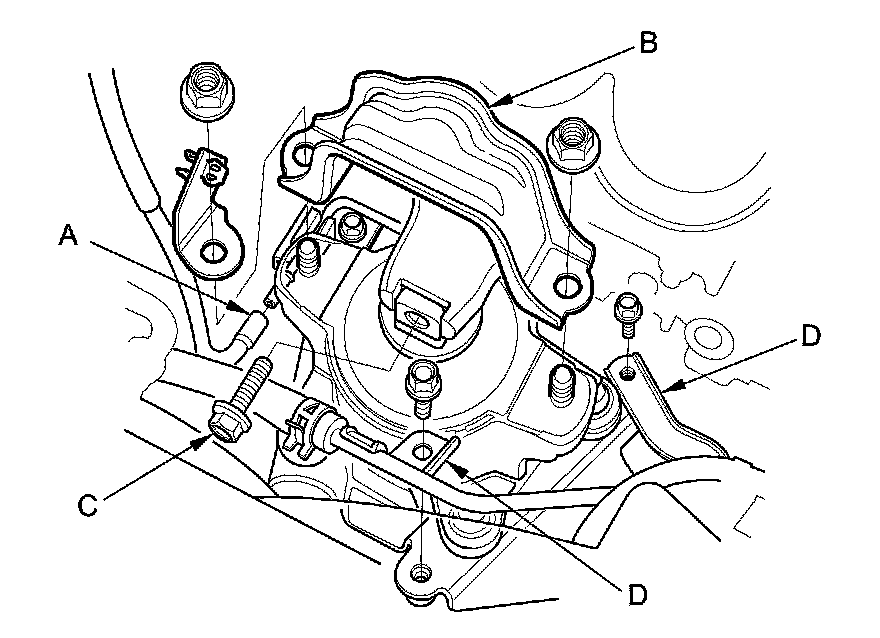 B
A
D
C
D